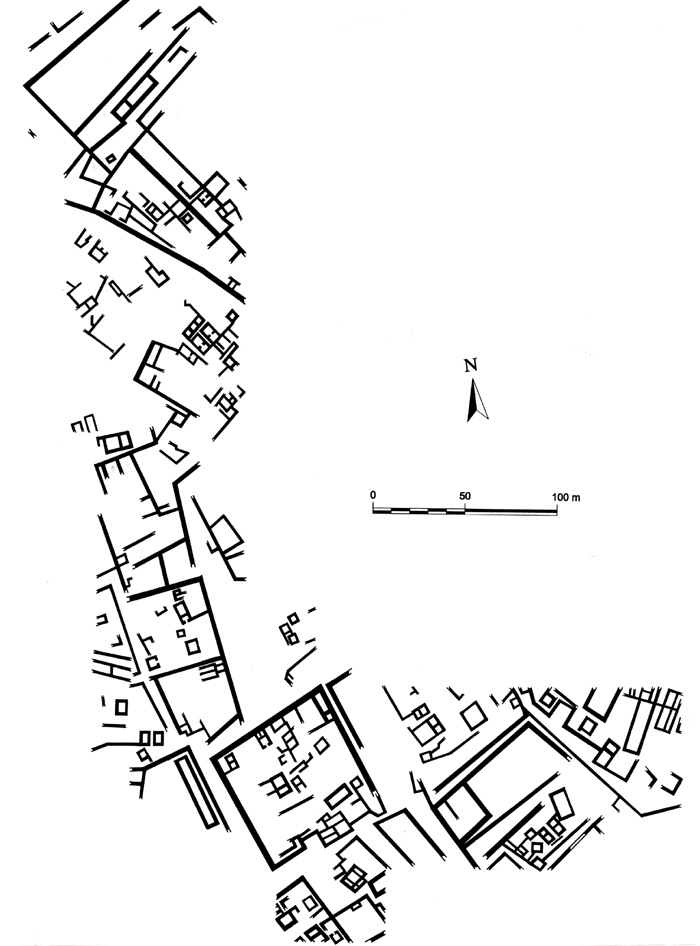 N

0 50 100 m