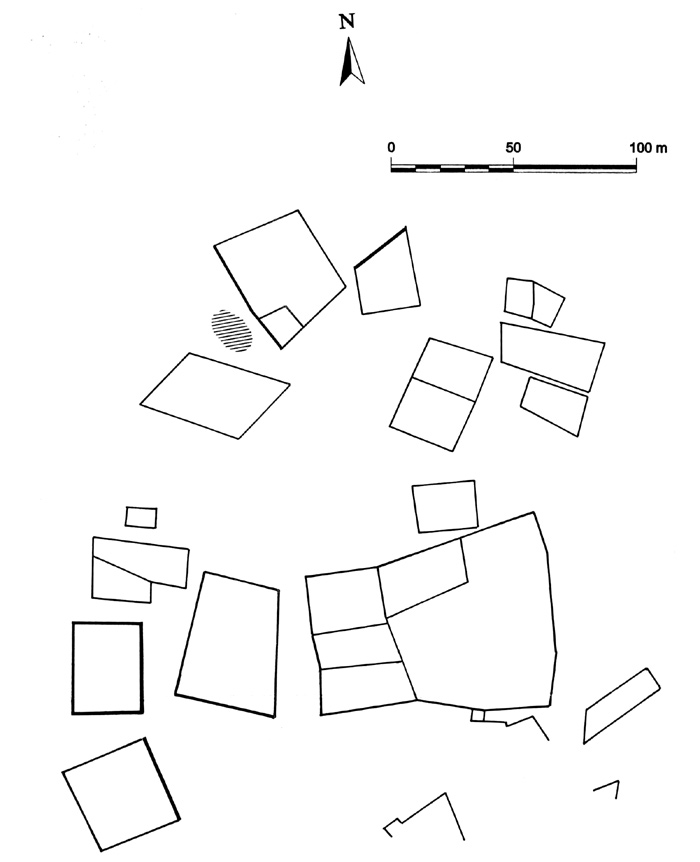 N

0 50 100 m